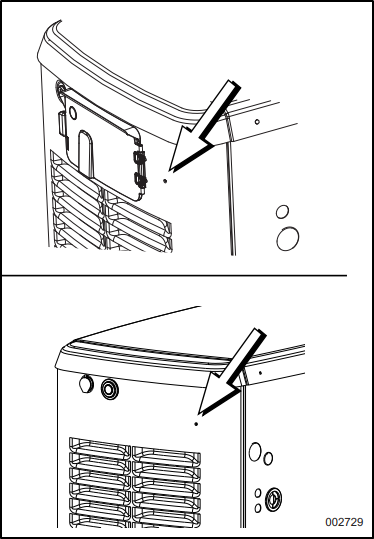 002729