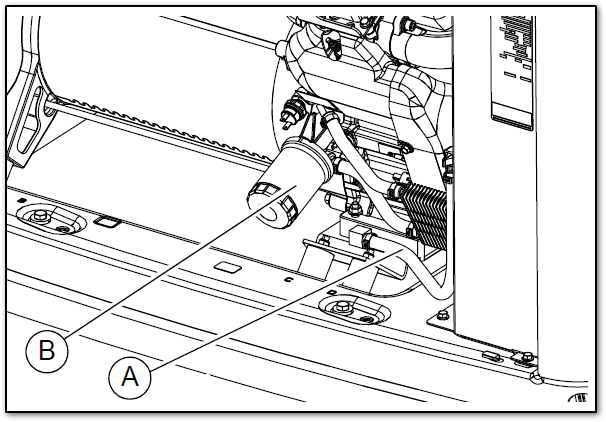 B
A