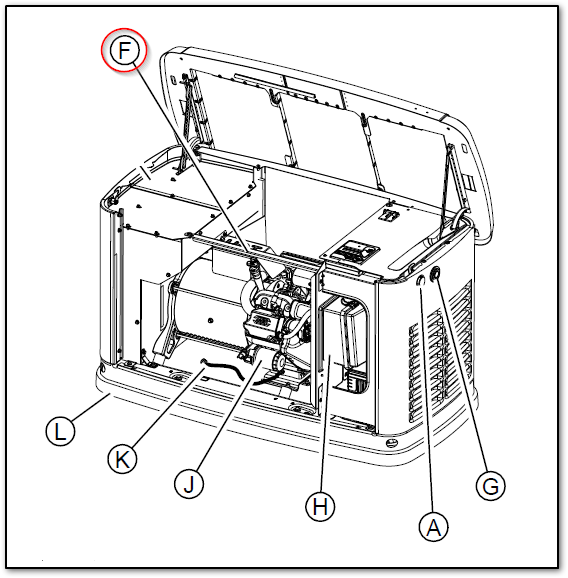 F
L
K
J
H
A
G