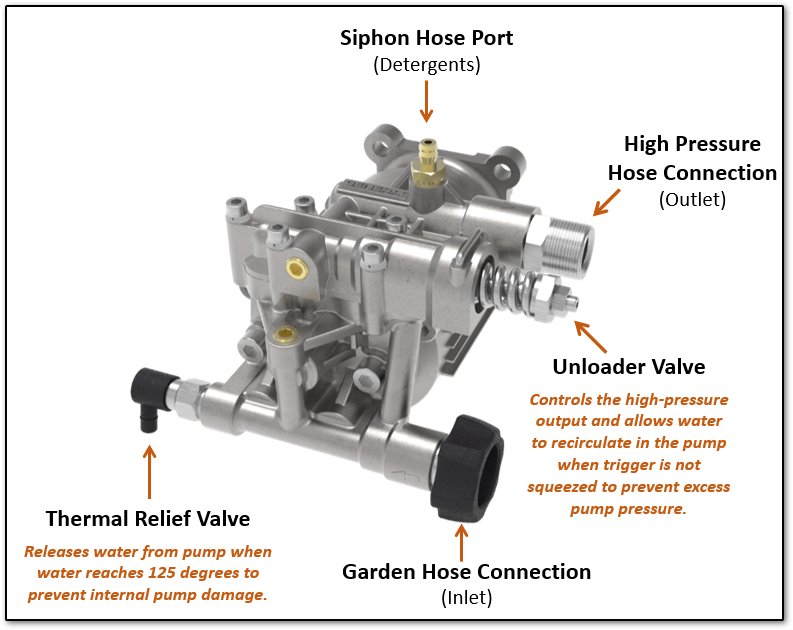 Siphon Hose Port
(Detergents)

High Pressure Hose Connection
(Outlet)

Unloader Valve

Controls the high-pressure output and allows water to recirculate in the pump when trigger is not squeezed to prevent excess pump pressure.

Thermal Relief Valve

Releases water from pump when water reaches 125 degrees to prevent internal pump damage.

Garden Hose Connection
(Inlet)