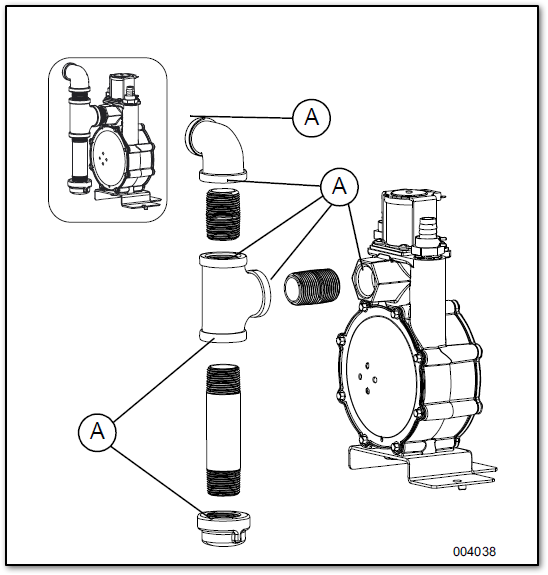 A
A
A
004038