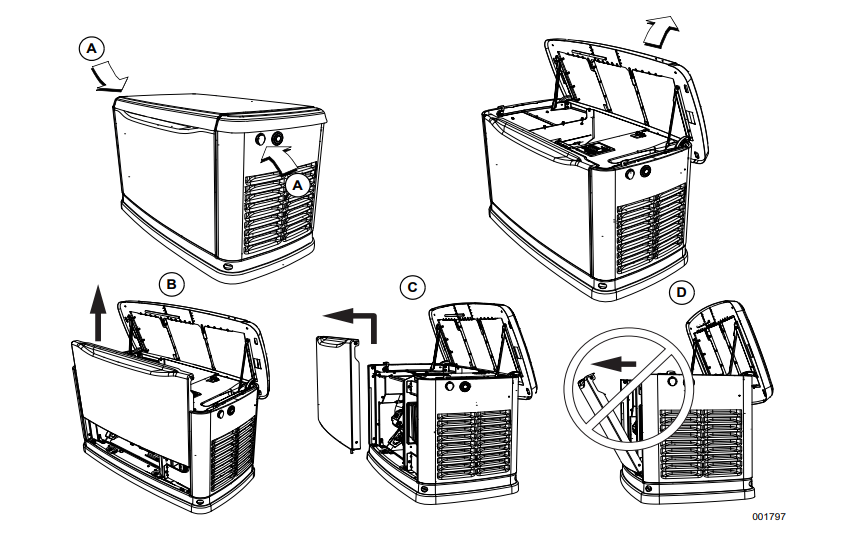 A
A
B
C
D
001797