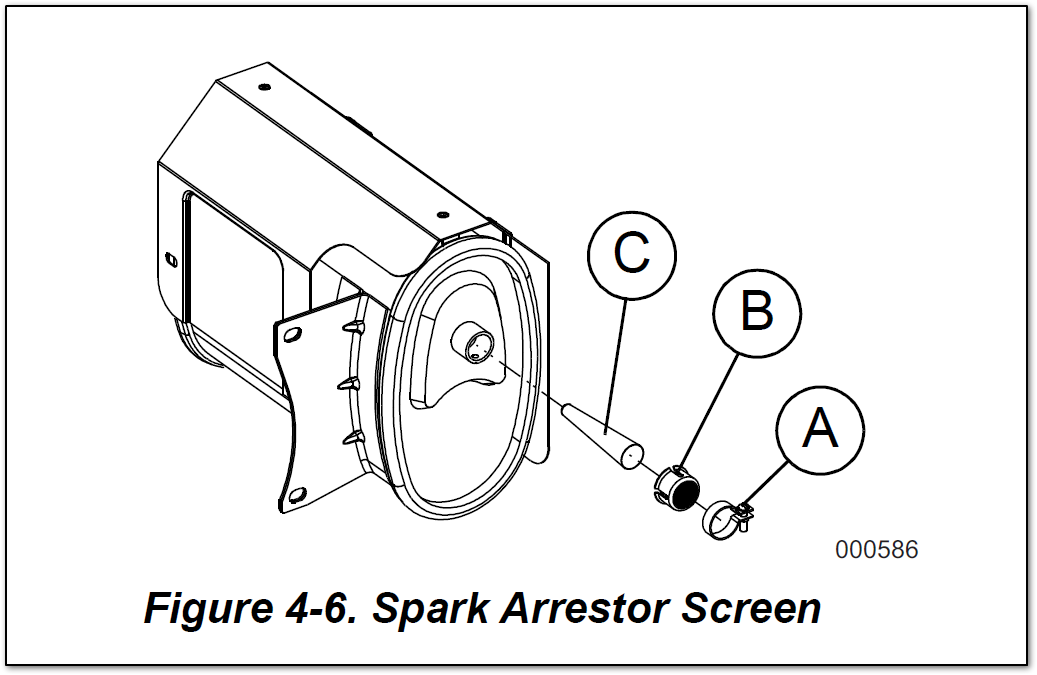 C
B
A
000586
Figure 4-6. Spark Arrestor Screen