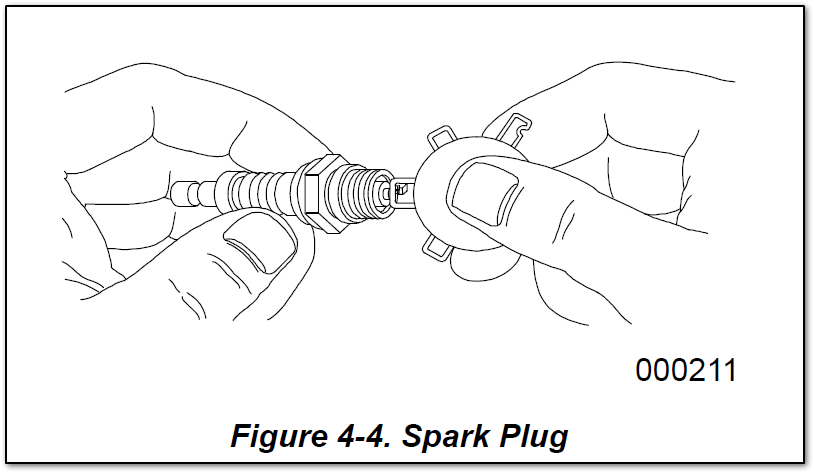 000211

Figure 4-4. Spark Plug