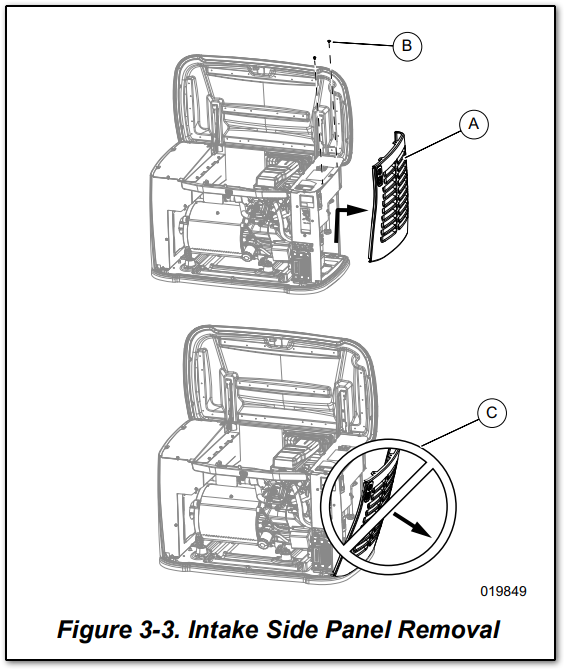 B

A

C

019849

Figure 3-3. Intake Side Panel Removal