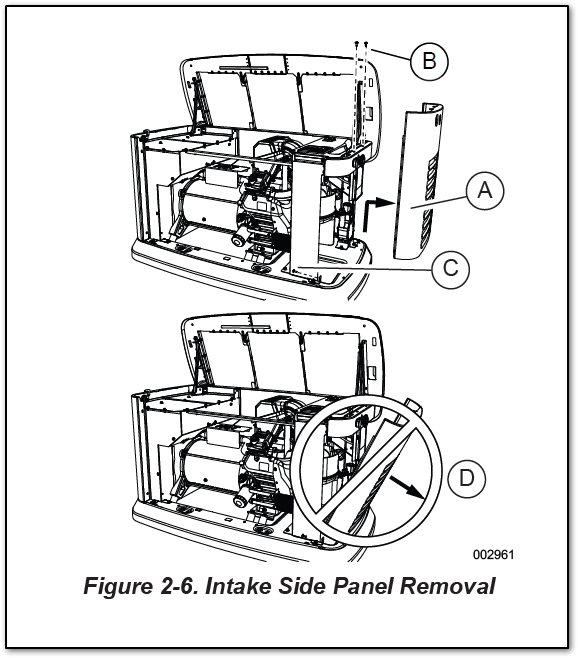 B

A

C

D

002961

Figure 2-6. Intake Side Panel Removal