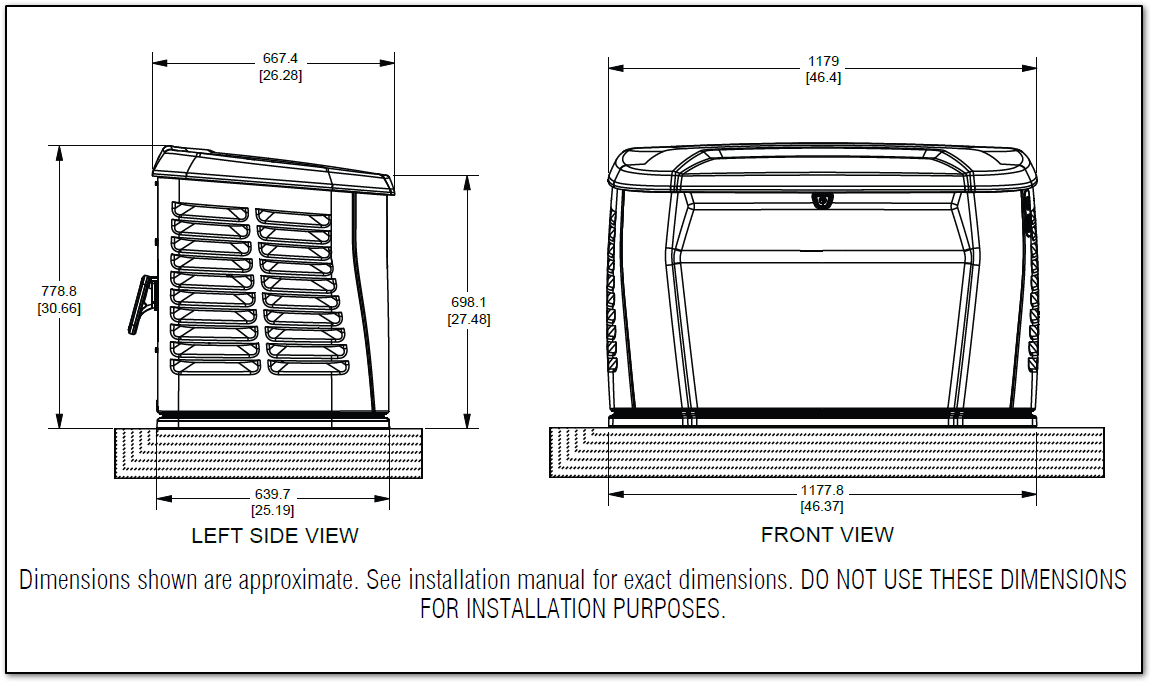 667.4
[26.28]

778.8
[30.66]

698.1
[27.48]

639.7
[25.19]

LEFT SIDE VIEW

1179
[46.4]

1177.8
[46.37]

FRONT VIEW

Dimensions shown are approximate. See installation manual for exact dimensions. DO NOT USE THESE DIMENSIONS FOR INSTALLATION PURPOSES.