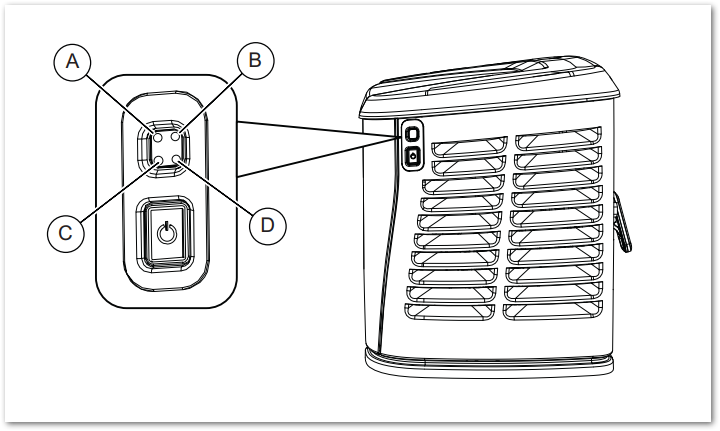 A
B
C
D