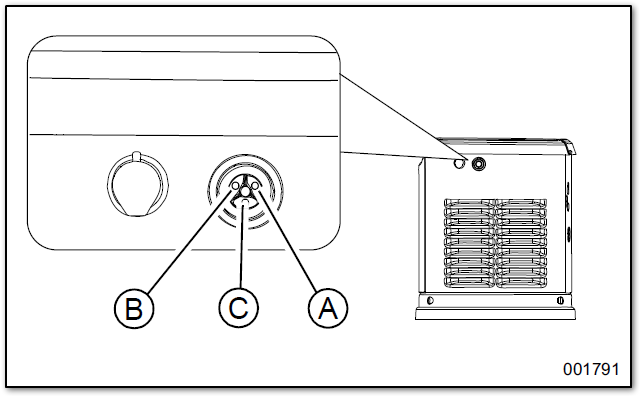 B
C
A
001791