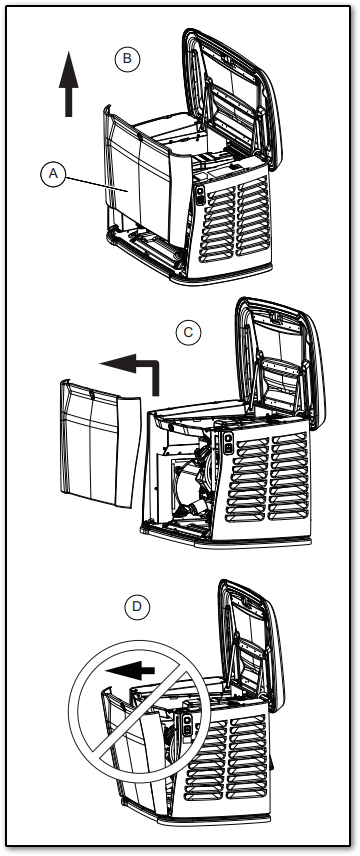 B

A

C

D