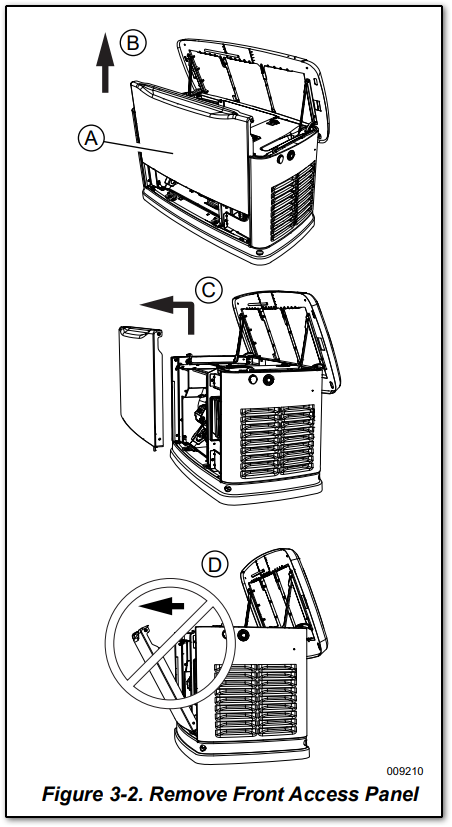 B

A

C

D

009210

Figure 3-2. Remove Front Access Panel