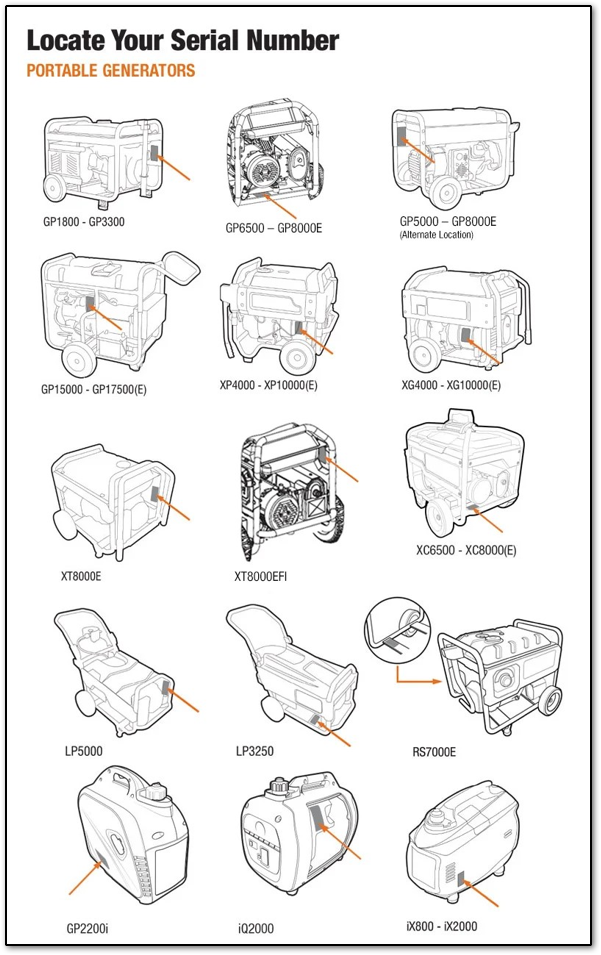 Locate Your Serial Number

PORTABLE GENERATORS

GP1800 - GP3300

GP6500 – GP8000E

GP5000 – GP8000E
(Alternate Location)

GP15000 - GP17500(E)

XP4000 - XP10000(E)

XG4000 - XG10000(E)

XT8000E

XT8000EFI

XC6500 - XC8000(E)

LP5000

LP3250

RS7000E

GP2200i

iQ2000

iX800 - iX2000