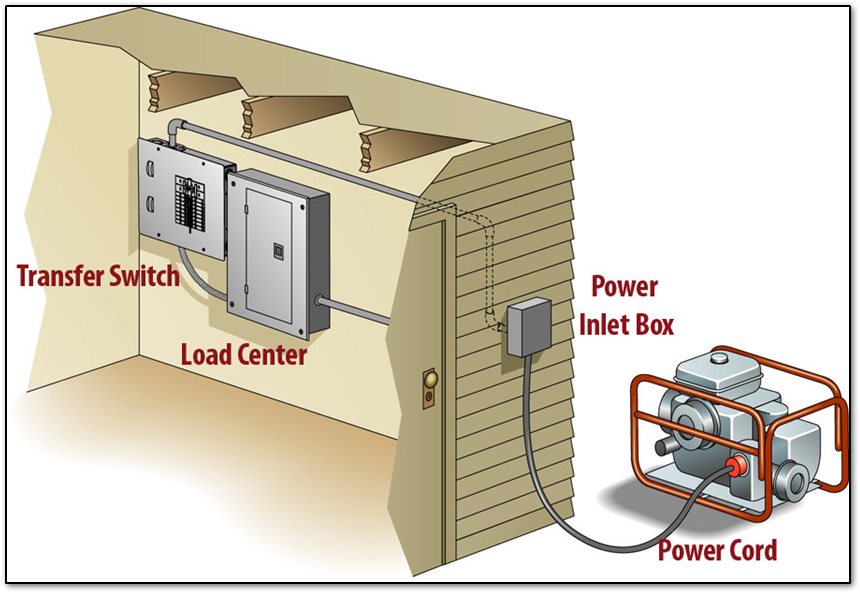 Transfer Switch

Load Center

Power Inlet Box

Power Cord