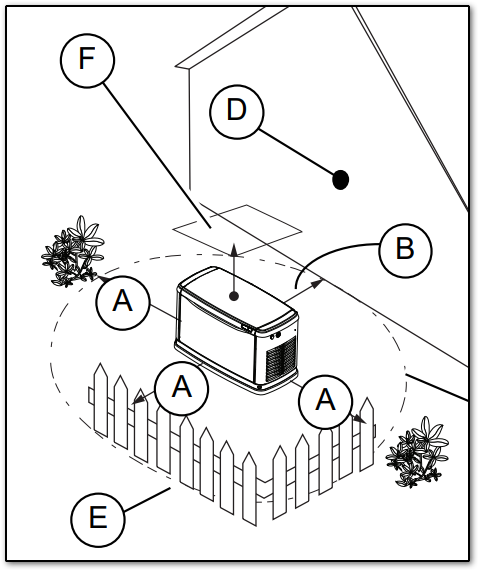 F
D
B
A
A
A
E