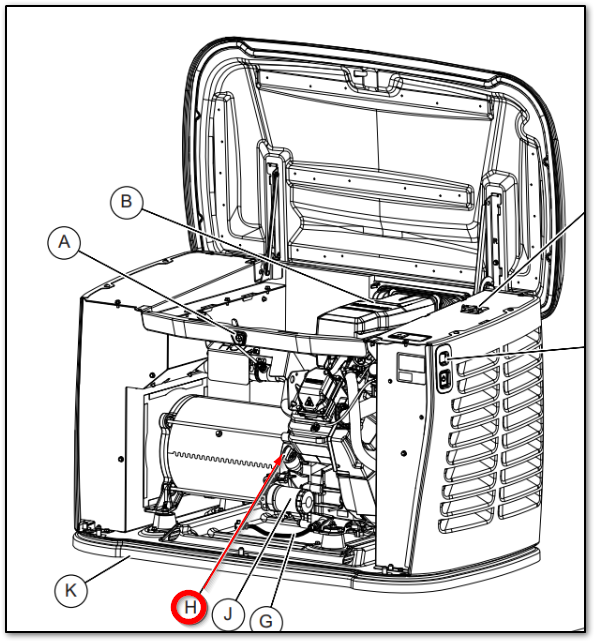 B
A
K
H
J
G