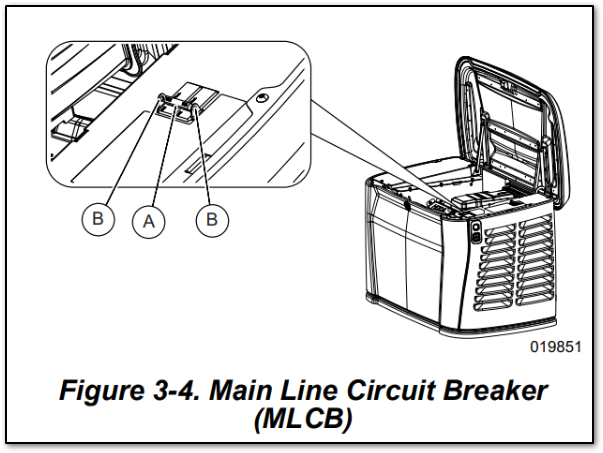 B A B

019851

Figure 3-4. Main Line Circuit Breaker (MLCB)