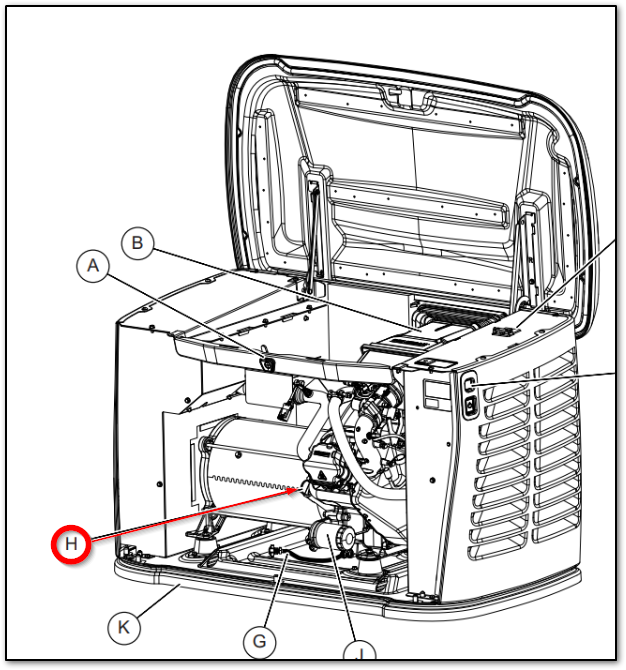 B
A
H
K
G
J