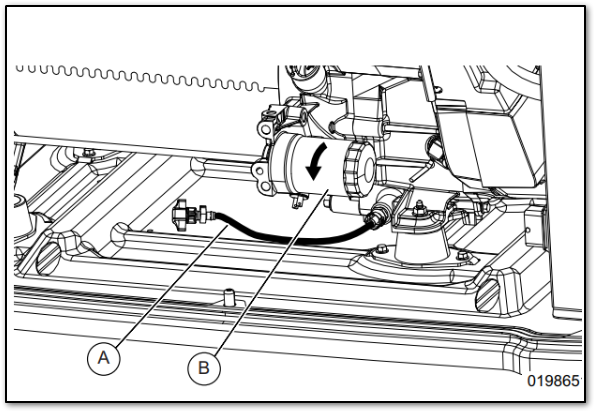 A
B
019865