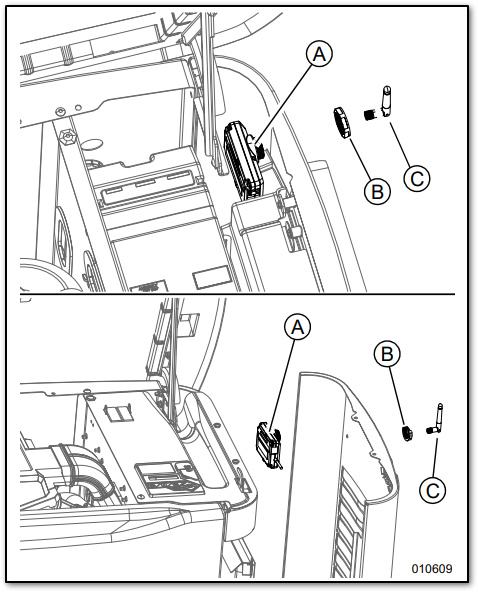 A

B

C

A

B

C

010609