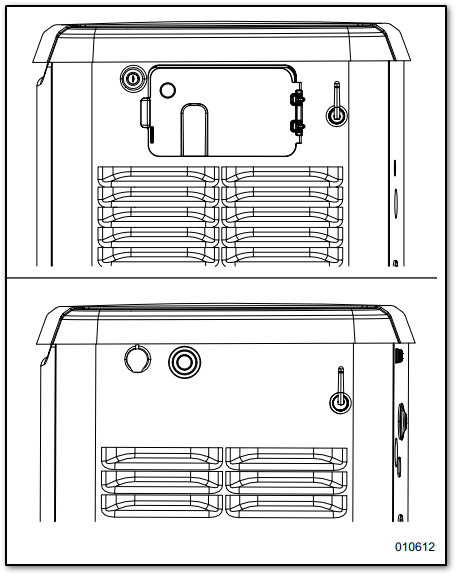 010612